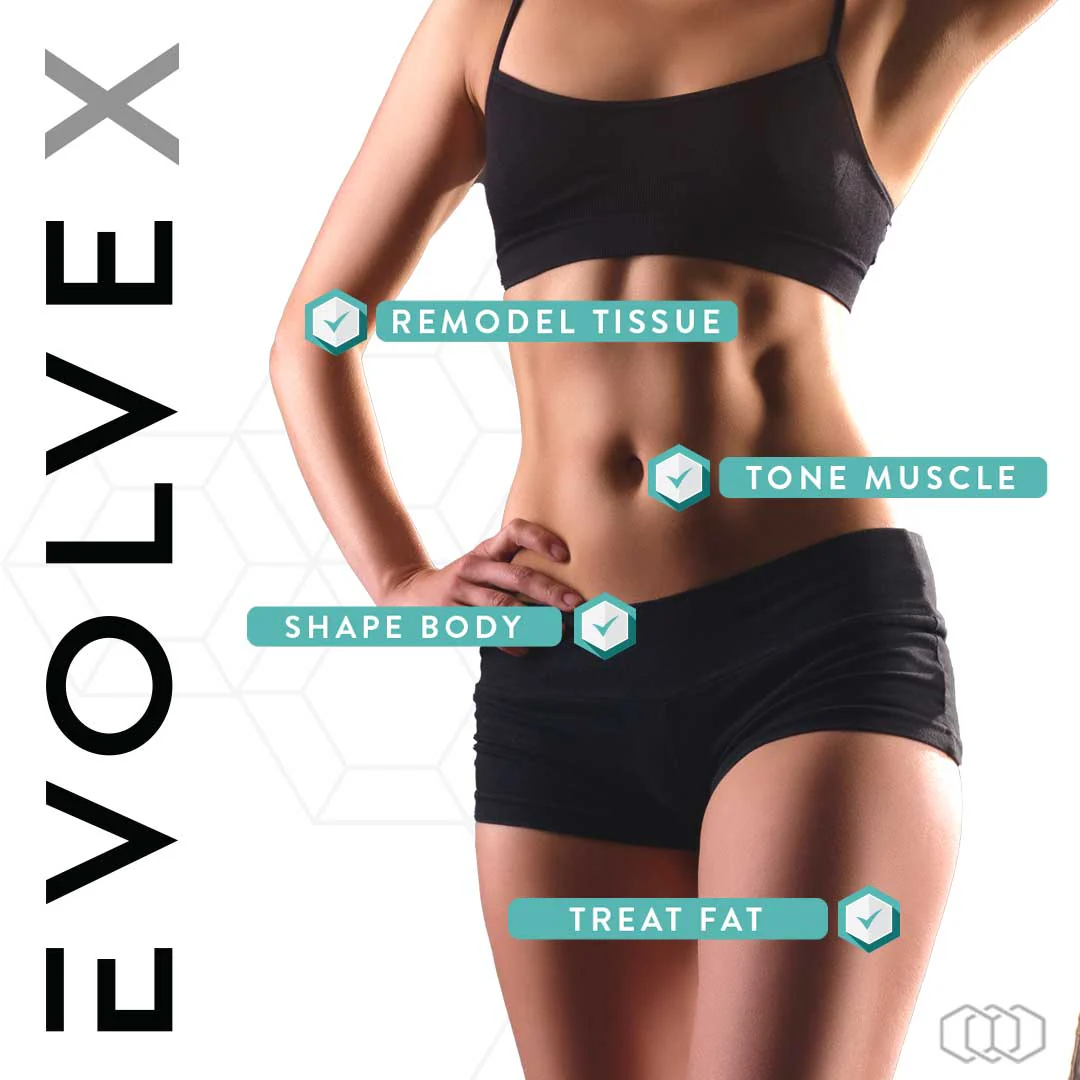 EVOLVEX

REMODEL TISSUE

TONE MUSCLE

SHAPE BODY

TREAT FAT